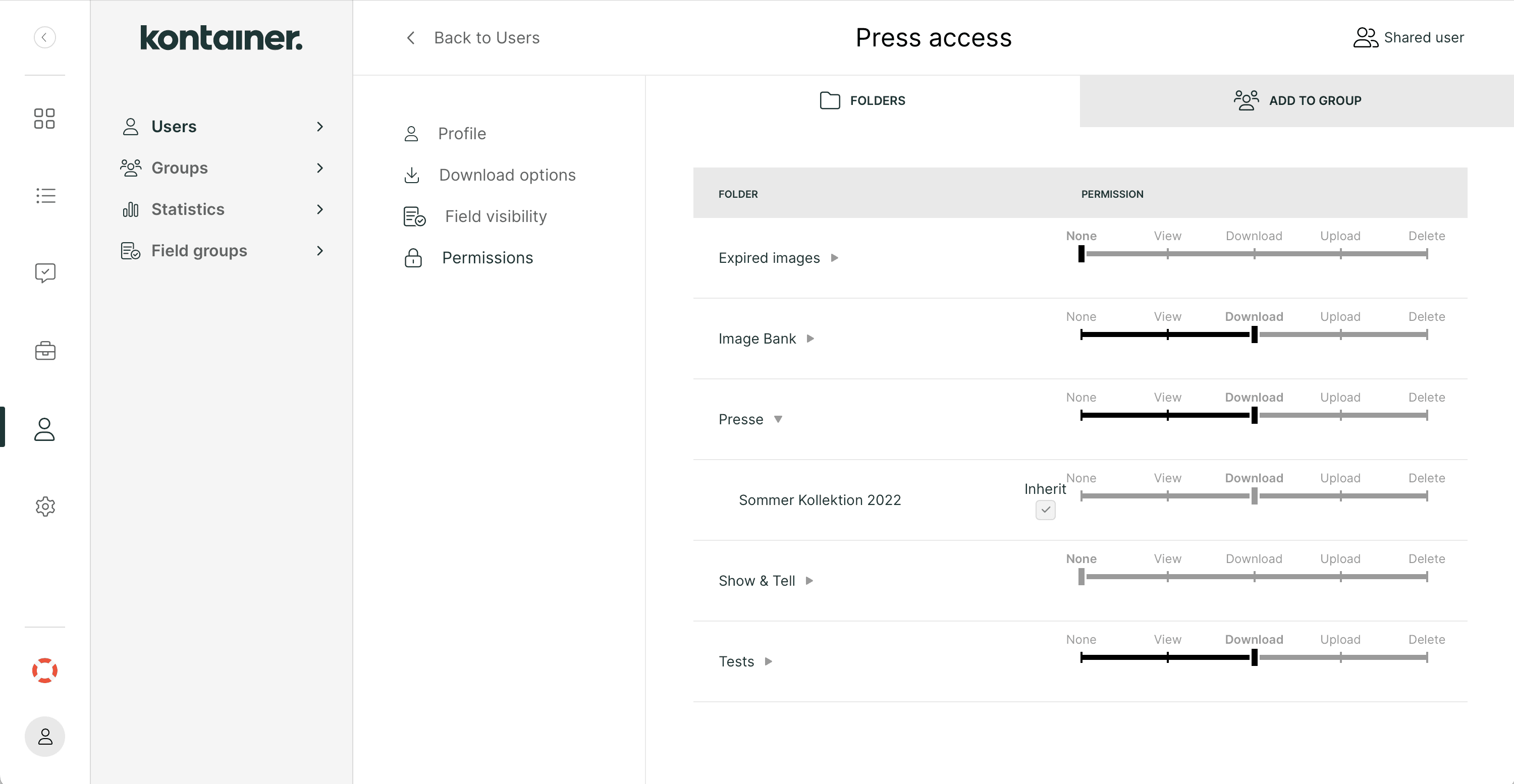 kontainer.

Users
Groups
Statistics
Field groups

Back to Users

Press access

Shared user

Profile
Download options
Field visibility
Permissions

FOLDERS

ADD TO GROUP

| FOLDER | PERMISSION |
|---|---|
| Expired images | None View Download Upload Delete |
| Image Bank | None View Download Upload Delete |
| Presse | None View Download Upload Delete |
| Sommer Kollektion 2022 | Inherit None View Download Upload Delete |
| Show & Tell | None View Download Upload Delete |
| Tests | None View Download Upload Delete |